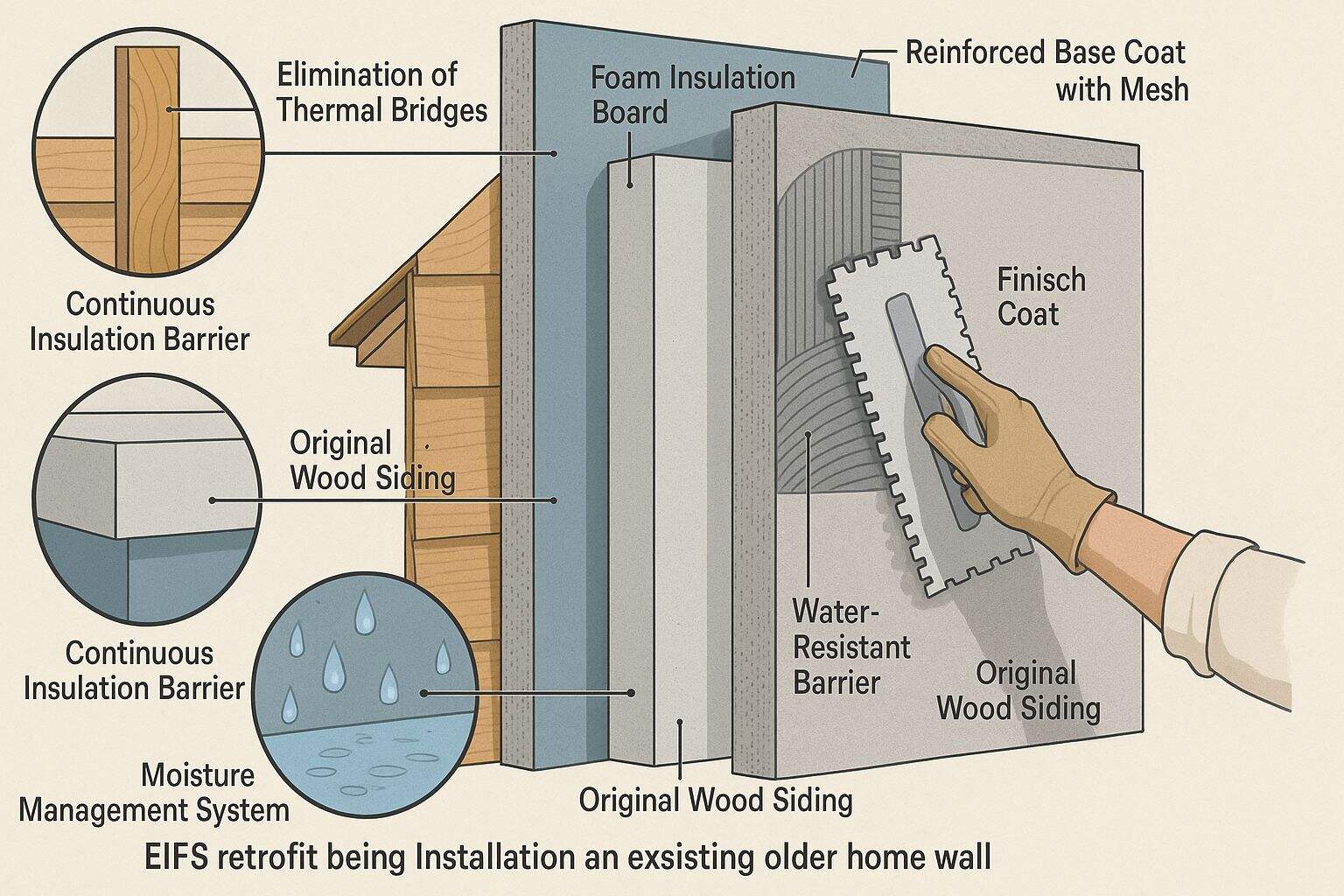 Elimination of Thermal Bridges

Foam Insulation Board

Reinforced Base Coat with Mesh

Continuous Insulation Barrier

Finisch Coat

Original Wood Siding

Continuous Insulation Barrier

Water-Resistant Barrier

Original Wood Siding

Moisture Management System

Original Wood Siding

EIFS retrofit being Installation an exsisting older home wall