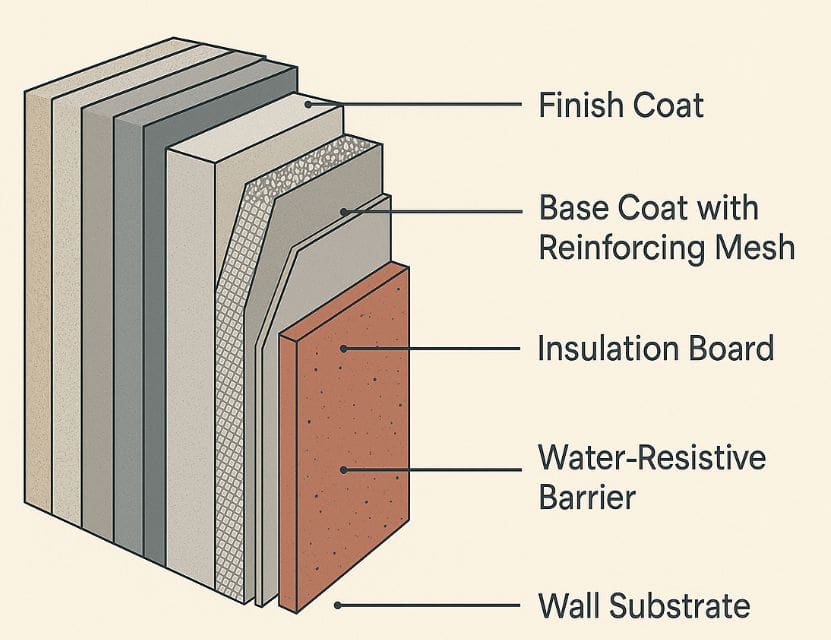 Finish Coat

Base Coat with Reinforcing Mesh

Insulation Board

Water-Resistive Barrier

Wall Substrate